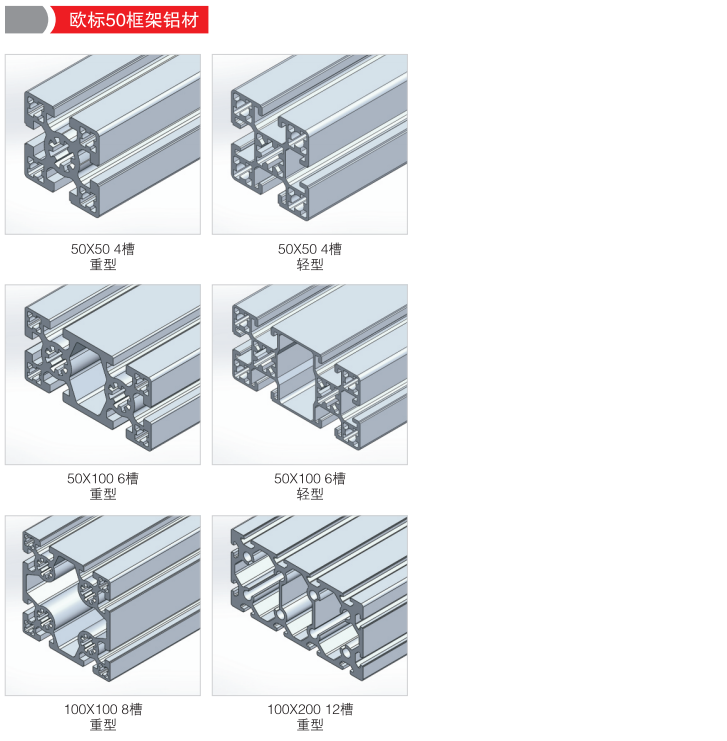 欧标50框架铝材

50X50 4槽
重型

50X50 4槽
轻型

50X100 6槽
重型

50X100 6槽
轻型

100X100 8槽
重型

100X200 12槽
重型