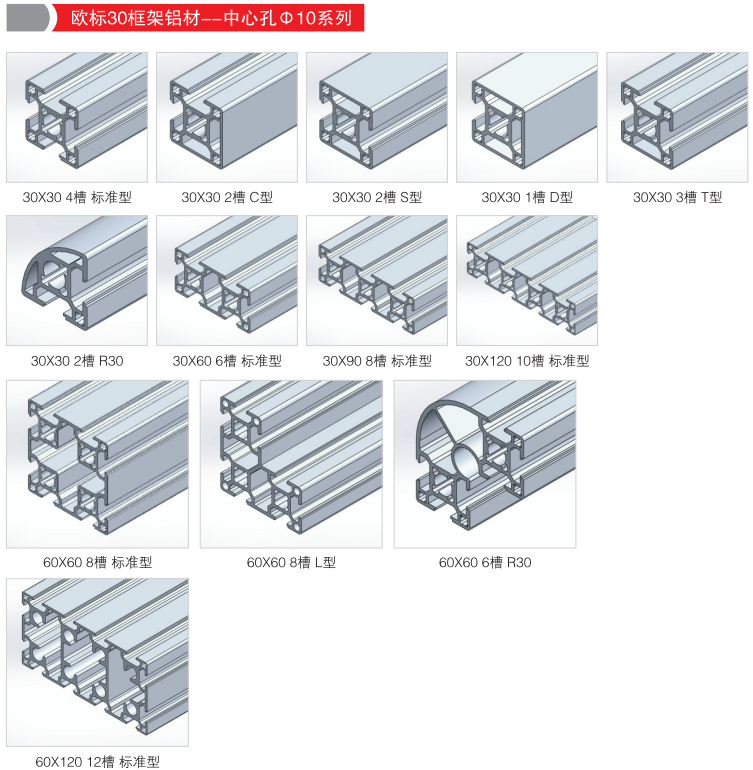 欧标30框架铝材--中心孔Φ10系列

30X30 4槽 标准型

30X30 2槽 C型

30X30 2槽 S型

30X30 1槽 D型

30X30 3槽 T型

30X30 2槽 R30

30X60 6槽 标准型

30X90 8槽 标准型

30X120 10槽 标准型

60X60 8槽 标准型

60X60 8槽 L型

60X60 6槽 R30

60X120 12槽 标准型